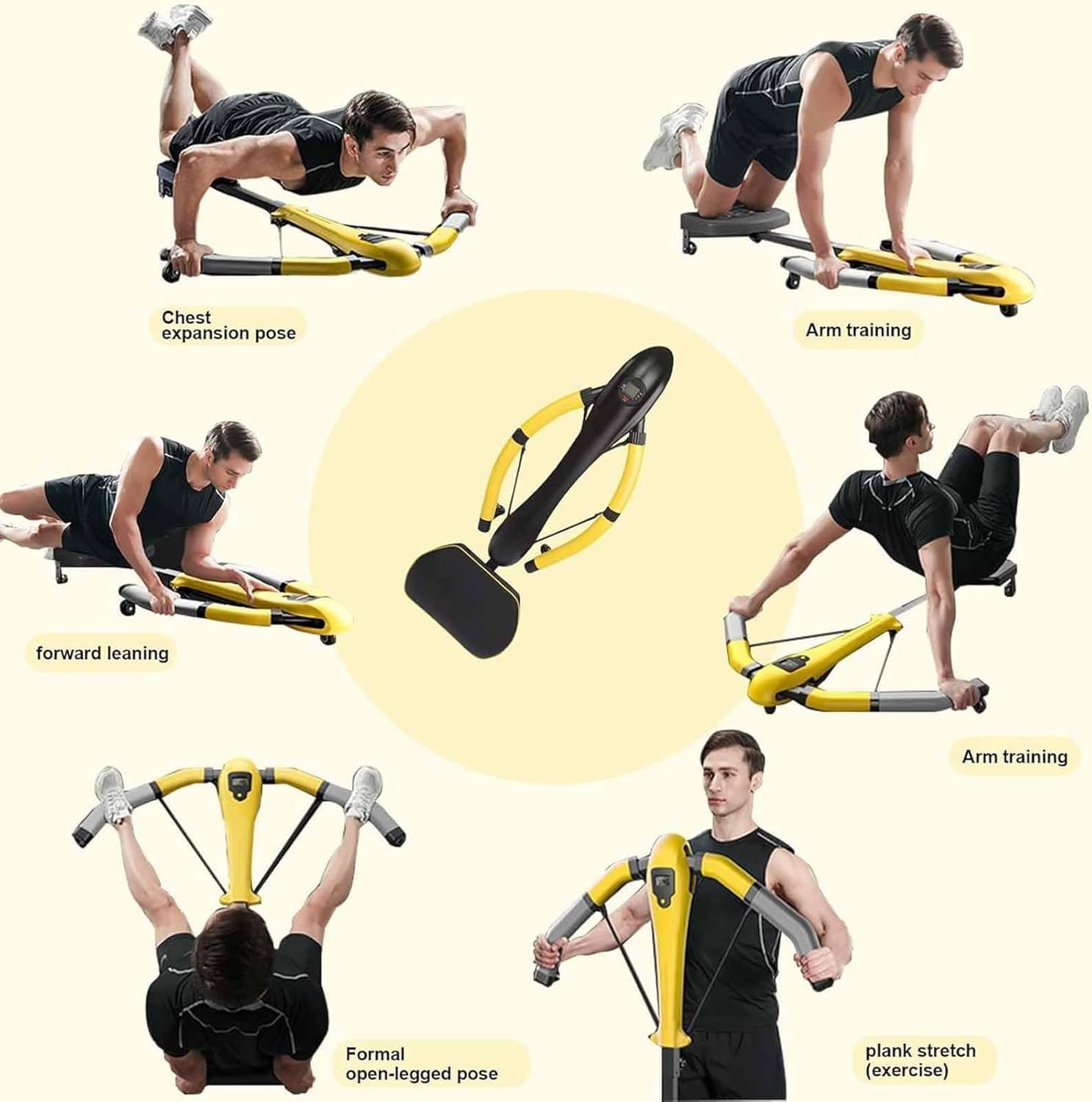 Chest expansion pose

Arm training

forward leaning

Arm training

Formal open-legged pose

plank stretch (exercise)